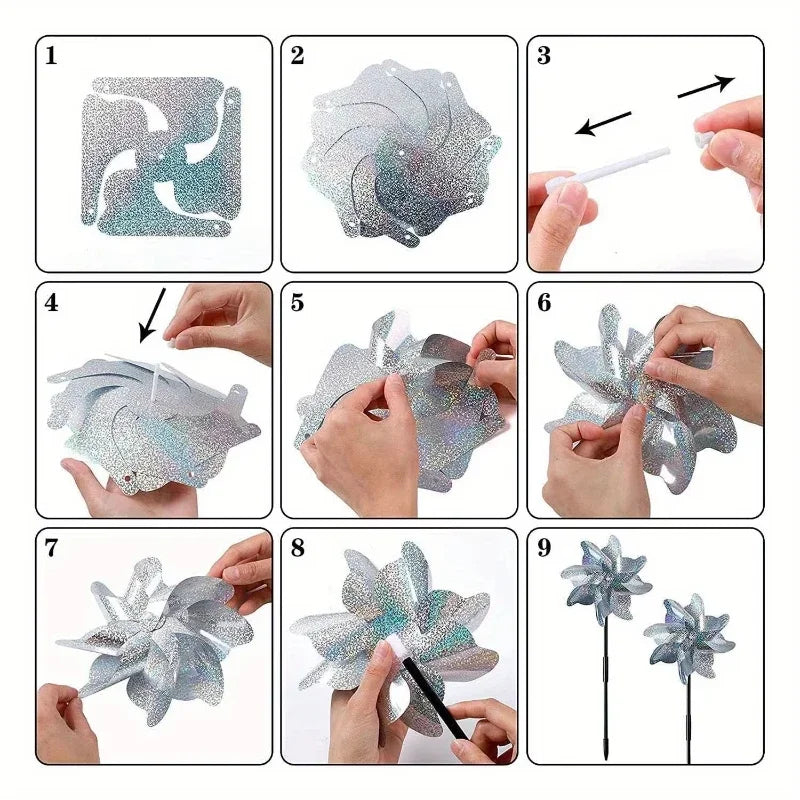 1

2

3

4

5

6

7

8

9