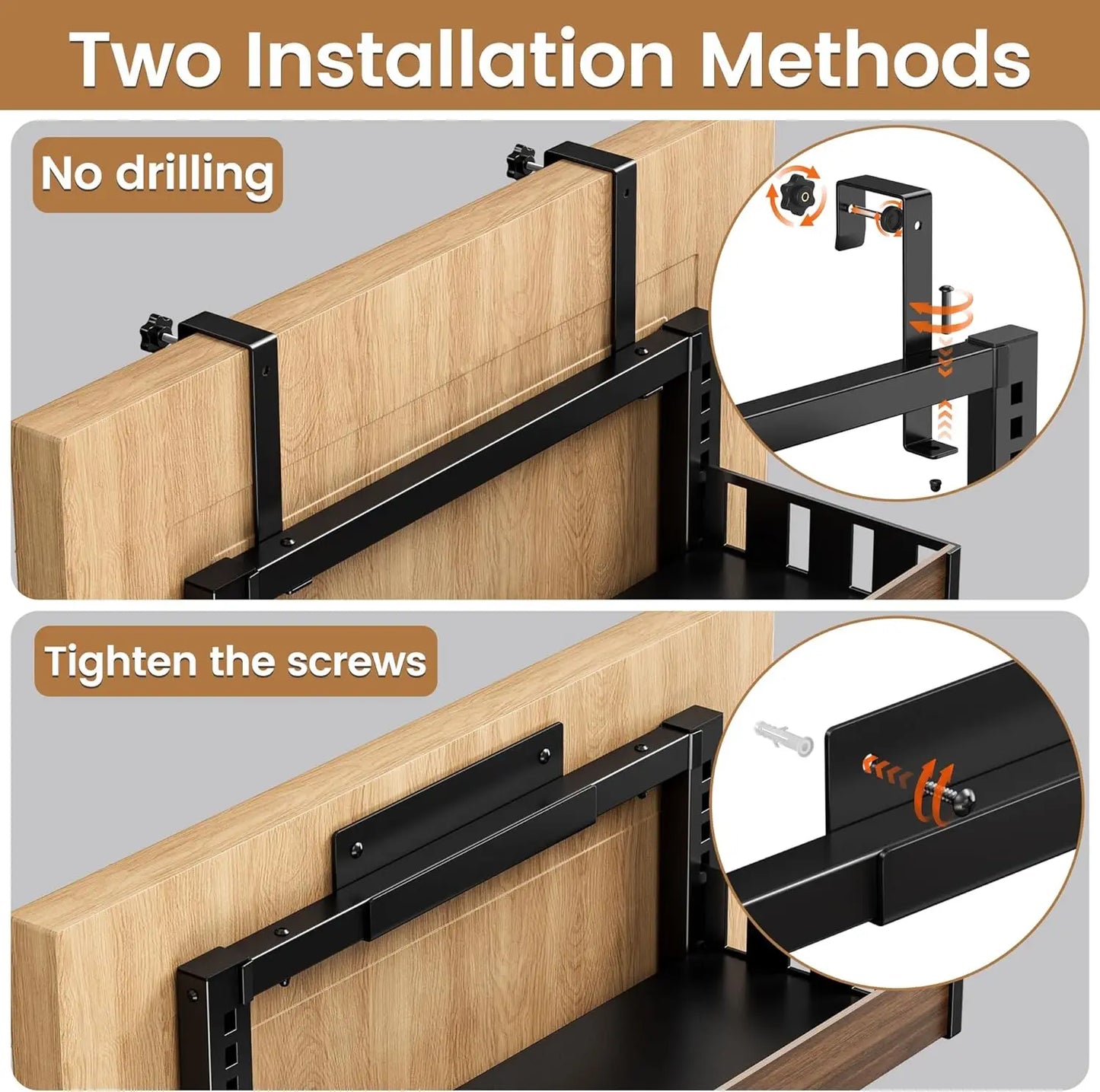 Two Installation Methods

No drilling

Tighten the screws