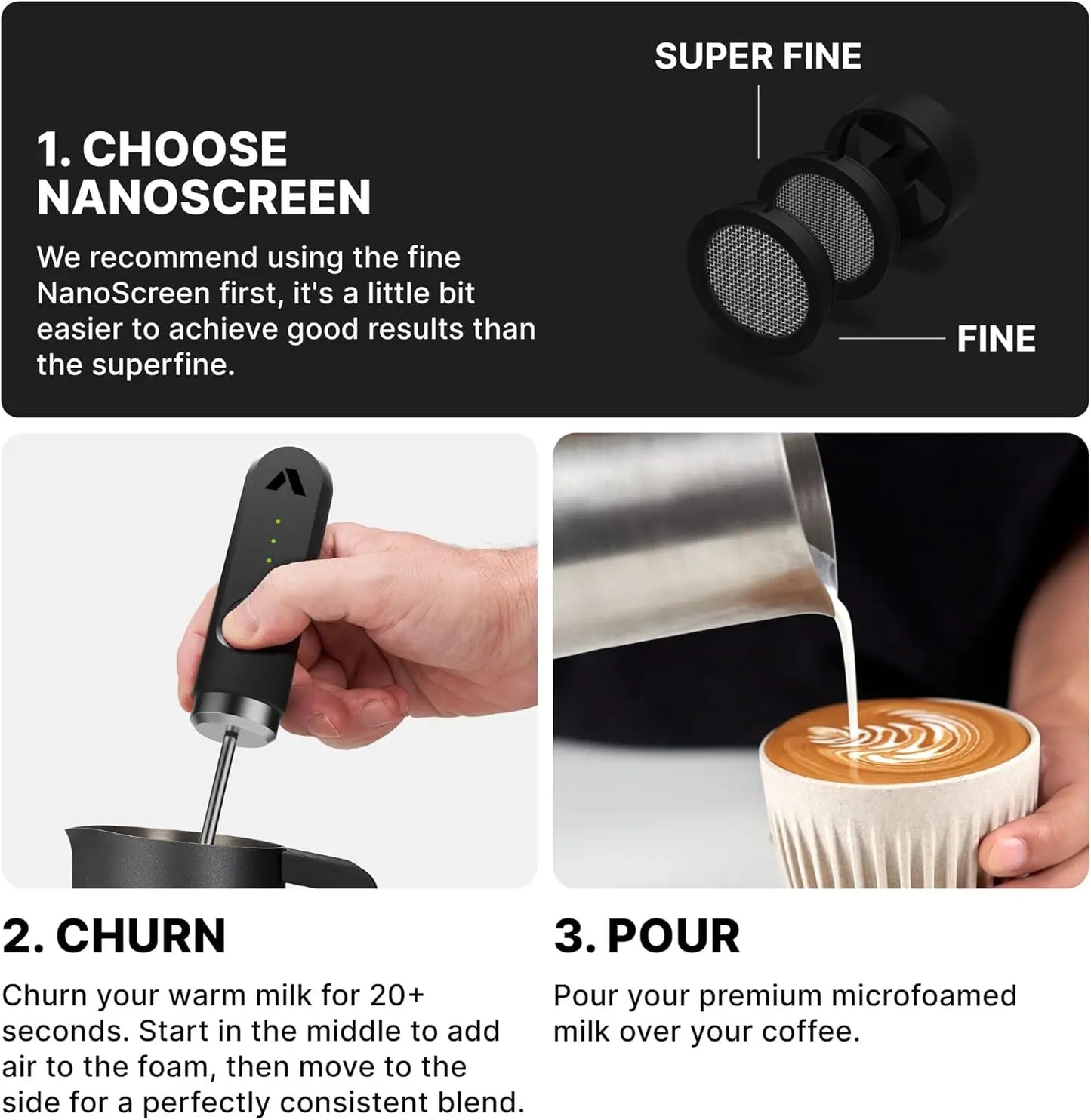 1. CHOOSE NANOSCREEN

We recommend using the fine NanoScreen first, it's a little bit easier to achieve good results than the superfine.

SUPER FINE

FINE

2. CHURN

Churn your warm milk for 20+ seconds. Start in the middle to add air to the foam, then move to the side for a perfectly consistent blend.

3. POUR

Pour your premium microfoamed milk over your coffee.