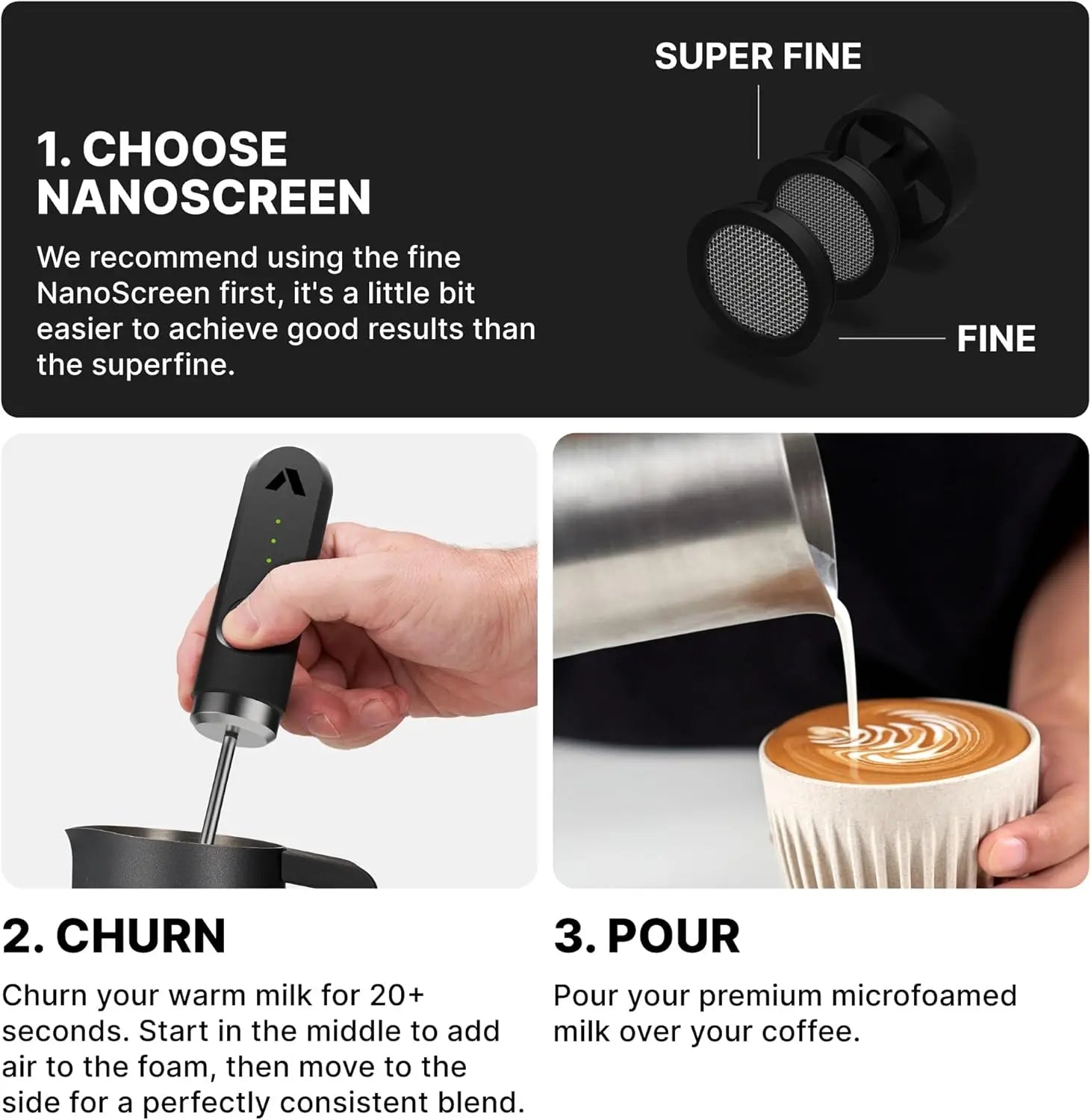 1. CHOOSE NANOSCREEN

We recommend using the fine NanoScreen first, it's a little bit easier to achieve good results than the superfine.

SUPER FINE

FINE

2. CHURN

Churn your warm milk for 20+ seconds. Start in the middle to add air to the foam, then move to the side for a perfectly consistent blend.

3. POUR

Pour your premium microfoamed milk over your coffee.