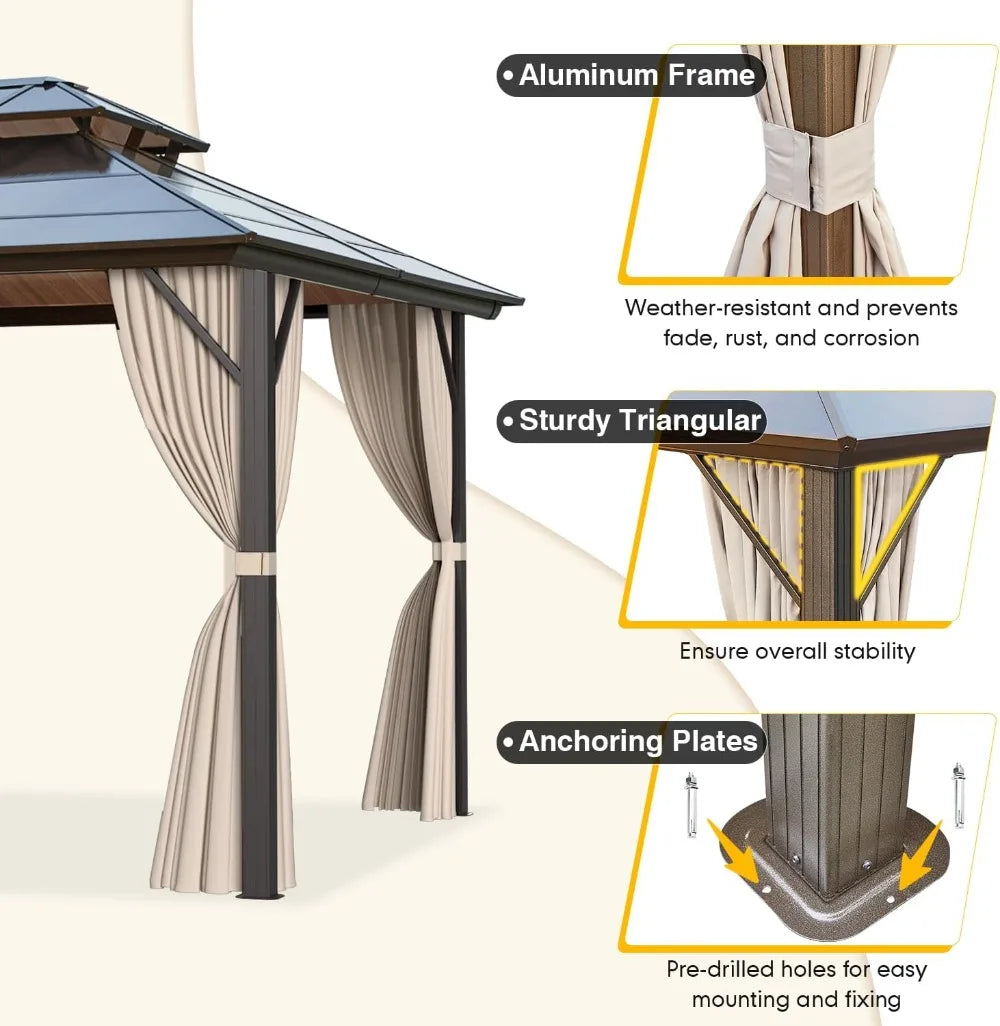 • Aluminum Frame

Weather-resistant and prevents fade, rust, and corrosion

• Sturdy Triangular

Ensure overall stability

• Anchoring Plates

Pre-drilled holes for easy mounting and fixing